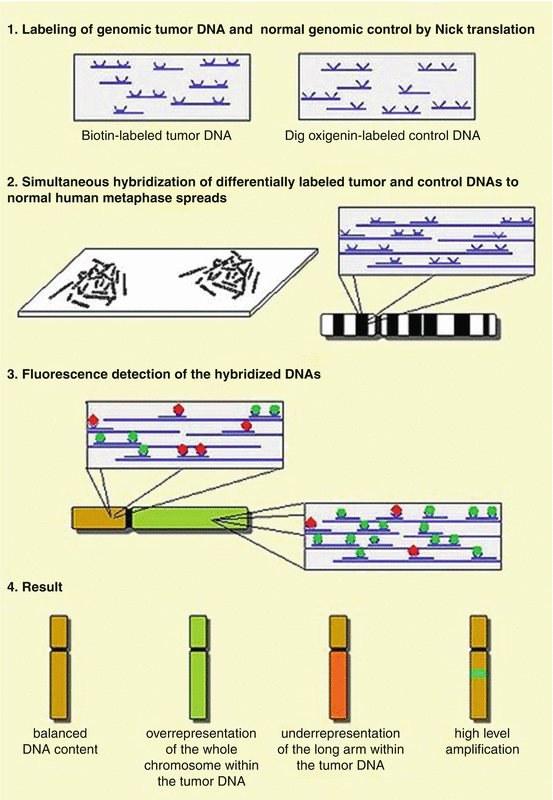 1. Labeling of genomic tumor DNA and normal genomic control by Nick translation

Biotin-labeled tumor DNA

Dig oxigenin-labeled control DNA

2. Simultaneous hybridization of differentially labeled tumor and control DNAs to normal human metaphase spreads

3. Fluorescence detection of the hybridized DNAs

4. Result

balanced DNA content

overrepresentation of the whole chromosome within the tumor DNA

underrepresentation of the long arm within the tumor DNA

high level amplification