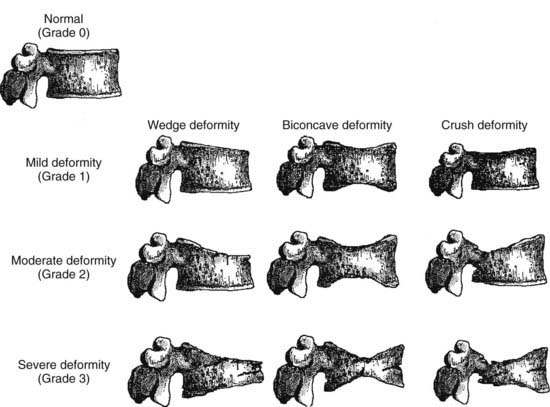 Normal
(Grade 0)

Wedge deformity

Biconcave deformity

Crush deformity

Mild deformity
(Grade 1)

Moderate deformity
(Grade 2)

Severe deformity
(Grade 3)