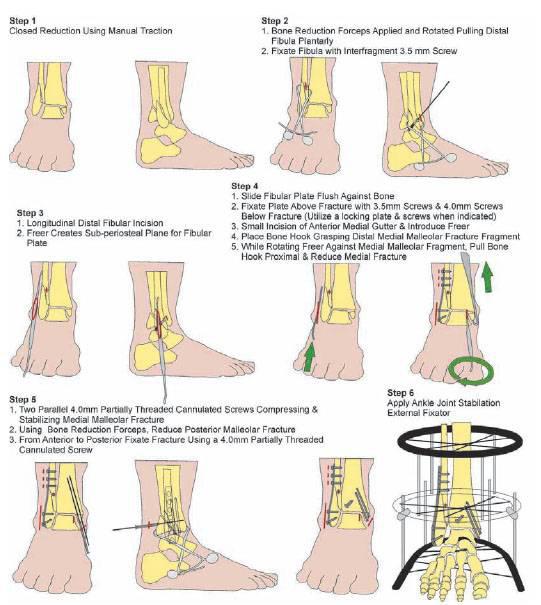 Step 1
Closed Reduction Using Manual Traction

Step 2
1. Bone Reduction Forceps Applied and Rotated Pulling Distal Fibula Plantarly
2. Fixate Fibula with Interfragment 3.5 mm Screw

Step 3
1. Longitudinal Distal Fibular Incision
2. Freer Creates Sub-periosteal Plane for Fibular Plate

Step 4
1. Slide Fibular Plate Flush Against Bone
2. Fixate Plate Above Fracture with 3.5mm Screws & 4.0mm Screws Below Fracture (Utilize a locking plate & screws when indicated)
3. Small Incision of Anterior Medial Gutter & Introduce Freer
4. Place Bone Hook Grasping Distal Medial Malleolar Fracture Fragment
5. While Rotating Freer Against Medial Malleolar Fragment, Pull Bone Hook Proximal & Reduce Medial Fracture

Step 5
1. Two Parallel 4.0mm Partially Threaded Cannulated Screws Compressing & Stabilizing Medial Malleolar Fracture
2. Using Bone Reduction Forceps, Reduce Posterior Malleolar Fracture
3. From Anterior to Posterior Fixate Fracture Using a 4.0mm Partially Threaded Cannulated Screw

Step 6
Apply Ankle Joint Stabilation External Fixator