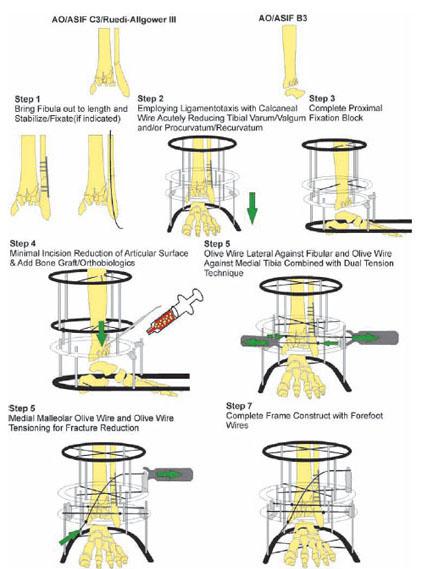 AO/ASIF C3/Ruedi-Allgower III

AO/ASIF B3

Step 1
Bring Fibula out to length and Stabilize/Fixate(if indicated)

Step 2
Employing Ligamentotaxis with Calcaneal Wire Acutely Reducing Tibial Varum/Valgum and/or Procurvatum/Recurvatum

Step 3
Complete Proximal Fixation Block

Step 4
Minimal Incision Reduction of Articular Surface & Add Bone Graft/Orthobiologics

Step 5
Olive Wire Lateral Against Fibular and Olive Wire Against Medial Tibia Combined with Dual Tension Technique

Step 5
Medial Malleolar Olive Wire and Olive Wire Tensioning for Fracture Reduction

Step 7
Complete Frame Construct with Forefoot Wires