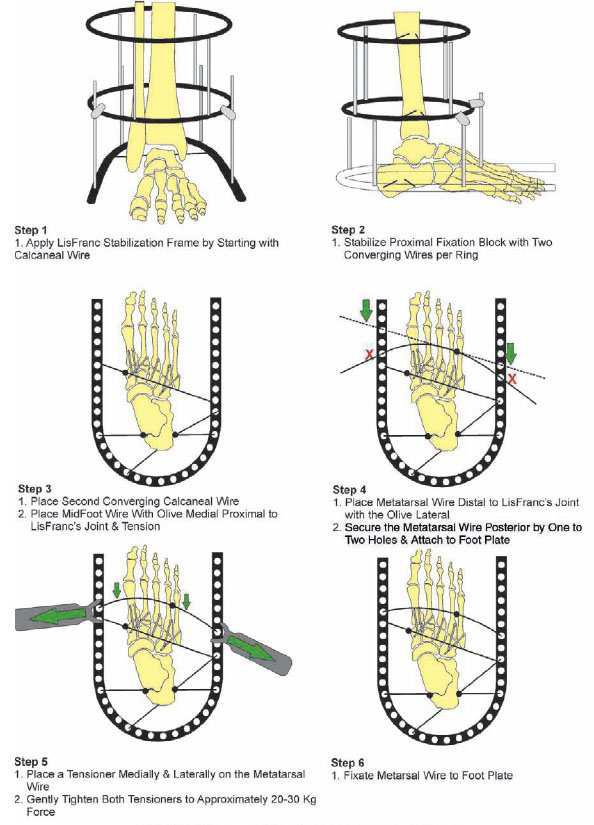 Step 1
1. Apply LisFranc Stabilization Frame by Starting with Calcaneal Wire

Step 2
1. Stabilize Proximal Fixation Block with Two Converging Wires per Ring

X

X

Step 3
1. Place Second Converging Calcaneal Wire
2. Place MidFoot Wire With Olive Medial Proximal to LisFranc's Joint & Tension

Step 4
1. Place Metatarsal Wire Distal to LisFranc's Joint with the Olive Lateral
2. Secure the Metatarsal Wire Posterior by One to Two Holes & Attach to Foot Plate

Step 5
1. Place a Tensioner Medially & Laterally on the Metatarsal Wire
2. Gently Tighten Both Tensioners to Approximately 20-30 Kg Force

Step 6
1. Fixate Metarsal Wire to Foot Plate