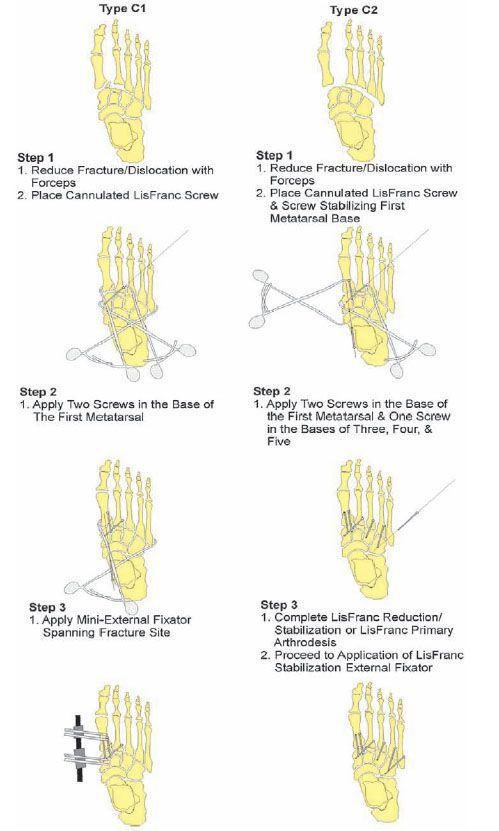 Type C1

Step 1
1. Reduce Fracture/Dislocation with Forceps
2. Place Cannulated LisFranc Screw

Step 2
1. Apply Two Screws in the Base of The First Metatarsal

Step 3
1. Apply Mini-External Fixator Spanning Fracture Site

Type C2

Step 1
1. Reduce Fracture/Dislocation with Forceps
2. Place Cannulated LisFranc Screw & Screw Stabilizing First Metatarsal Base

Step 2
1. Apply Two Screws in the Base of the First Metatarsal & One Screw in the Bases of Three, Four, & Five

Step 3
1. Complete LisFranc Reduction/ Stabilization or LisFranc Primary Arthrodesis
2. Proceed to Application of LisFranc Stabilization External Fixator