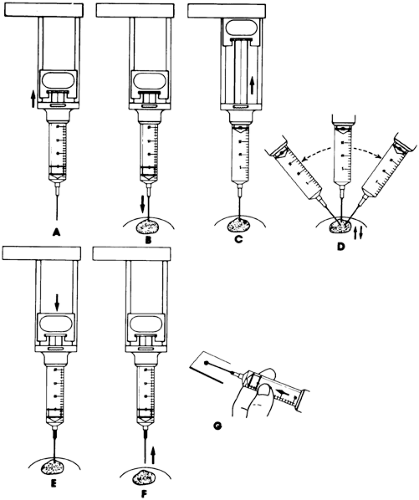 A
B
C
D
E
F
G