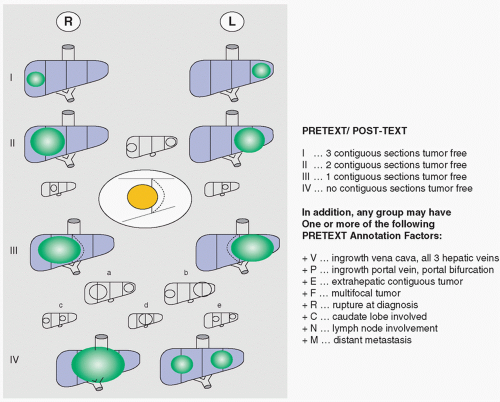 R

L

I

II

III

a

b

c

d

e

IV

PRETEXT/ POST-TEXT

I … 3 contiguous sections tumor free
II … 2 contiguous sections tumor free
III … 1 contiguous sections tumor free
IV … no contiguous sections tumor free

In addition, any group may have One or more of the following PRETEXT Annotation Factors:

+ V … ingrowth vena cava, all 3 hepatic veins
+ P … ingrowth portal vein, portal bifurcation
+ E … extrahepatic contiguous tumor
+ F … multifocal tumor
+ R … rupture at diagnosis
+ C … caudate lobe involved
+ N … lymph node involvement
+ M … distant metastasis