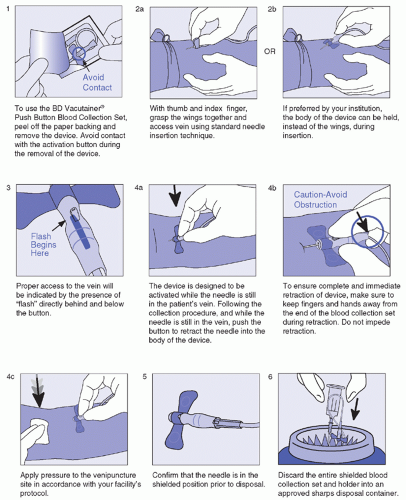 1

Avoid Contact

To use the BD Vacutainer® Push Button Blood Collection Set, peel off the paper backing and remove the device. Avoid contact with the activation button during the removal of the device.

2a

With thumb and index finger, grasp the wings together and access vein using standard needle insertion technique.

OR

2b

If preferred by your institution, the body of the device can be held, instead of the wings, during insertion.

3

Flash Begins Here

Proper access to the vein will be indicated by the presence of "flash" directly behind and below the button.

4a

The device is designed to be activated while the needle is still in the patient's vein. Following the collection procedure, and while the needle is still in the vein, push the button to retract the needle into the body of the device.

4b

Caution-Avoid Obstruction

To ensure complete and immediate retraction of device, make sure to keep fingers and hands away from the end of the blood collection set during retraction. Do not impede retraction.

4c

Apply pressure to the venipuncture site in accordance with your facility's protocol.

5

Confirm that the needle is in the shielded position prior to disposal.

6

Discard the entire shielded blood collection set and holder into an approved sharps disposal container.