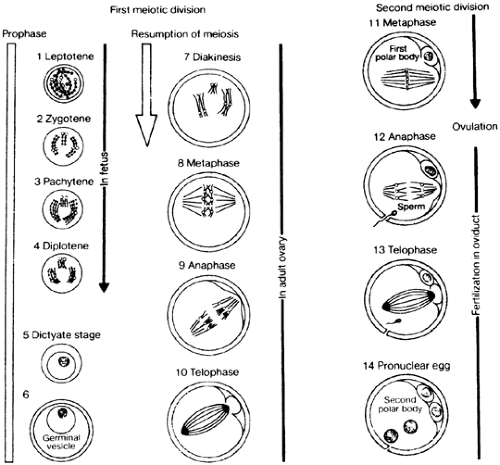 First meiotic division

Prophase

1 Leptotene

2 Zygotene

3 Pachytene

4 Diplotene

In fetus

5 Dictyate stage

6

Germinal vesicle

Resumption of meiosis

7 Diakinesis

8 Metaphase

9 Anaphase

10 Telophase

In adult ovary

Second meiotic division

11 Metaphase

First polar body

Ovulation

12 Anaphase

Sperm

13 Telophase

14 Pronuclear egg

Second polar body

Fertilization in oviduct