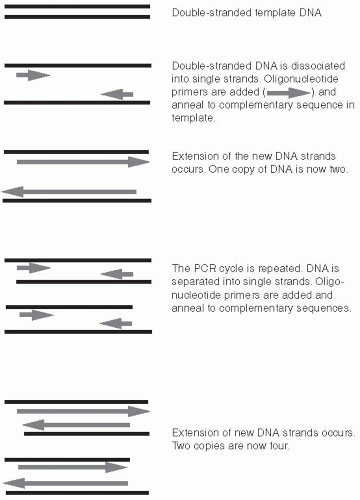 Double-stranded template DNA

Double-stranded DNA is dissociated into single strands. Oligonucleotide primers are added ( ) and anneal to complementary sequence in template.

Extension of the new DNA strands occurs. One copy of DNA is now two.

The PCR cycle is repeated. DNA is separated into single strands. Oligonucleotide primers are added and anneal to complementary sequences.

Extension of new DNA strands occurs. Two copies are now four.