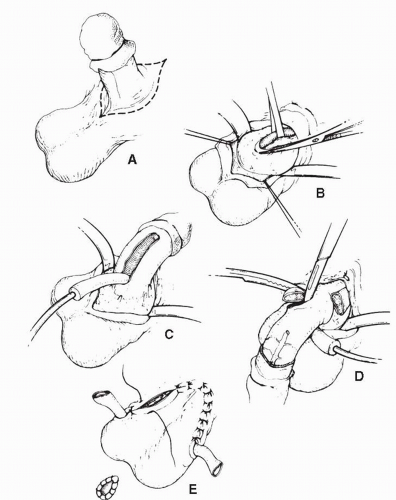 A

B

C

D

E