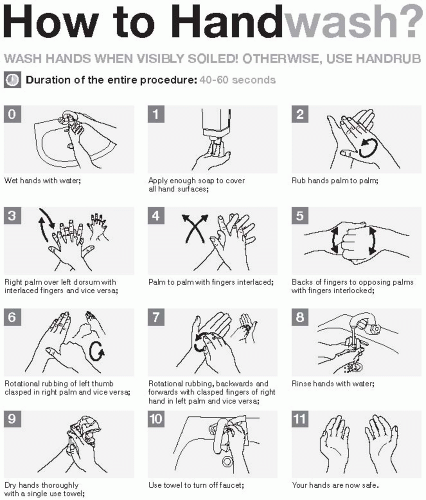 How to Handwash?

WASH HANDS WHEN VISIBLY SOILED! OTHERWISE, USE HANDRUB

Duration of the entire procedure: 40-60 seconds

0

Wet hands with water;

1

Apply enough soap to cover all hand surfaces;

2

Rub hands palm to palm;

3

Right palm over left dorsum with interlaced fingers and vice versa;

4

Palm to palm with fingers interlaced;

5

Backs of fingers to opposing palms with fingers interlocked;

6

Rotational rubbing of left thumb clasped in right palm and vice versa;

7

Rotational rubbing, backwards and forwards with clasped fingers of right hand in left palm and vice versa;

8

Rinse hands with water;

9

Dry hands thoroughly with a single use towel;

10

Use towel to turn off faucet;

11

Your hands are now safe.