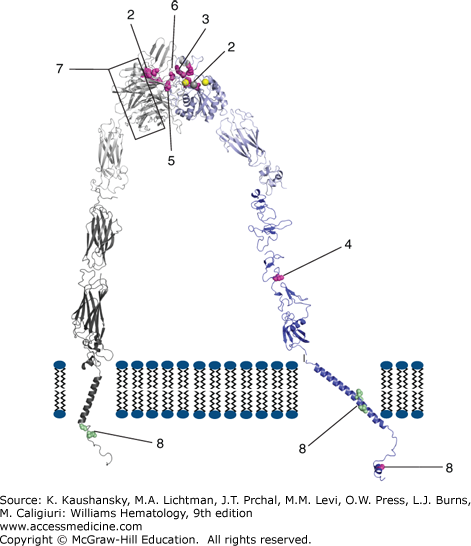 2
6
3
2
7
5
4
8
8
8

Source: K. Kaushansky, M.A. Lichtman, J.T. Prchal, M.M. Levi, O.W. Press, L.J. Burns, M. Caligiuri: Williams Hematology, 9th edition
www.accessmedicine.com
Copyright © McGraw-Hill Education. All rights reserved.