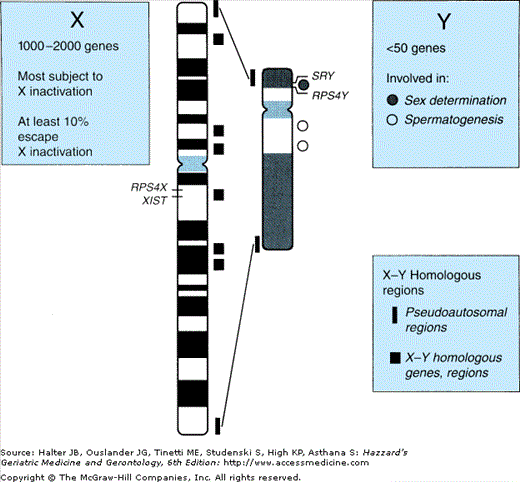 X

1000–2000 genes

Most subject to X inactivation

At least 10% escape X inactivation

RPS4X

XIST

SRY

RPS4Y

Y

<50 genes

Involved in:

Sex determination

Spermatogenesis

X–Y Homologous regions

Pseudoautosomal regions

X–Y homologous genes, regions

Source: Halter JB, Ouslander JG, Tinetti ME, Studenski S, High KP, Asthana S: Hazzard's Geriatric Medicine and Gerontology, 6th Edition: http://www.accessmedicine.com

Copyright © The McGraw-Hill Companies, Inc. All rights reserved.