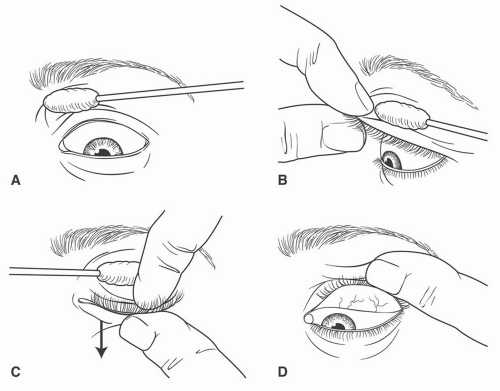 A

B

C

D