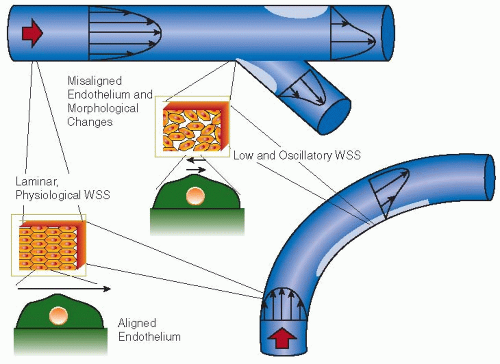 Misaligned Endothelium and Morphological Changes

Low and Oscillatory WSS

Laminar, Physiological WSS

Aligned Endothelium