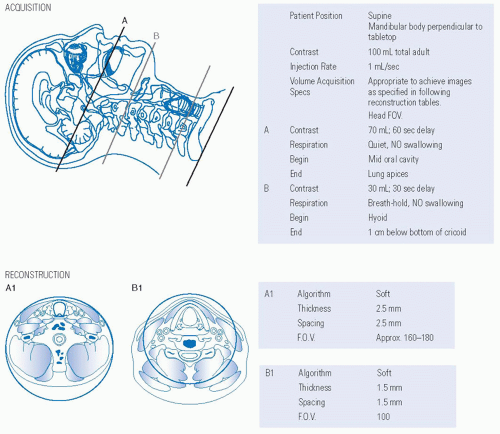 ACQUISITION

A

B

| | | |
|---|---|---|
| | Patient Position | Supine Mandibular body perpendicular to tabletop |
| | Contrast | 100 mL total adult |
| | Injection Rate | 1 mL/sec |
| | Volume Acquisition Specs | Appropriate to achieve images as specified in following reconstruction tables. Head FOV. |
| A | Contrast | 70 mL; 60 sec delay |
| | Respiration | Quiet, NO swallowing |
| | Begin | Mid oral cavity |
| | End | Lung apices |
| B | Contrast | 30 mL; 30 sec delay |
| | Respiration | Breath-hold, NO swallowing |
| | Begin | Hyoid |
| | End | 1 cm below bottom of cricoid |

RECONSTRUCTION

A1

B1

| | | |
|---|---|---|
| A1 | Algorithm | Soft |
| | Thickness | 2.5 mm |
| | Spacing | 2.5 mm |
| | F.O.V. | Approx. 160–180 |

| | | |
|---|---|---|
| B1 | Algorithm | Soft |
| | Thickness | 1.5 mm |
| | Spacing | 1.5 mm |
| | F.O.V. | 100 |