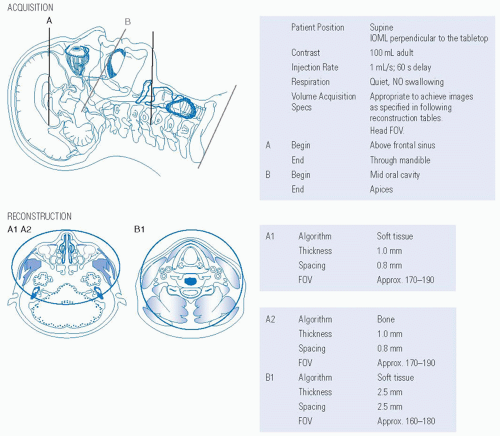 ACQUISITION

A

B

| | | |
|---|---|---|
| | Patient Position | Supine IOML perpendicular to the tabletop |
| | Contrast | 100 mL adult |
| | Injection Rate | 1 mL/s; 60 s delay |
| | Respiration | Quiet, NO swallowing |
| | Volume Acquisition Specs | Appropriate to achieve images as specified in following reconstruction tables. Head FOV. |
| A | Begin | Above frontal sinus |
| | End | Through mandible |
| B | Begin | Mid oral cavity |
| | End | Apices |

RECONSTRUCTION

A1 A2

B1

| | | |
|---|---|---|
| A1 | Algorithm | Soft tissue |
| | Thickness | 1.0 mm |
| | Spacing | 0.8 mm |
| | FOV | Approx. 170–190 |

| | | |
|---|---|---|
| A2 | Algorithm | Bone |
| | Thickness | 1.0 mm |
| | Spacing | 0.8 mm |
| | FOV | Approx. 170–190 |
| B1 | Algorithm | Soft tissue |
| | Thickness | 2.5 mm |
| | Spacing | 2.5 mm |
| | FOV | Approx. 160–180 |