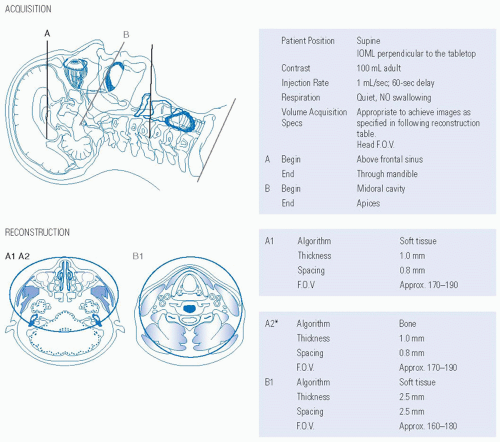 ACQUISITION

A

B

| | | |
|---|---|---|
| | Patient Position | Supine IOML perpendicular to the tabletop |
| | Contrast | 100 mL adult |
| | Injection Rate | 1 mL/sec; 60-sec delay |
| | Respiration | Quiet, NO swallowing |
| | Volume Acquisition Specs | Appropriate to achieve images as specified in following reconstruction table. Head F.O.V. |
| A | Begin | Above frontal sinus |
| | End | Through mandible |
| B | Begin | Midoral cavity |
| | End | Apices |

RECONSTRUCTION

A1 A2

B1

| | | |
|---|---|---|
| A1 | Algorithm | Soft tissue |
| | Thickness | 1.0 mm |
| | Spacing | 0.8 mm |
| | F.O.V | Approx. 170–190 |

| | | |
|---|---|---|
| A2* | Algorithm | Bone |
| | Thickness | 1.0 mm |
| | Spacing | 0.8 mm |
| | F.O.V. | Approx. 170–190 |
| B1 | Algorithm | Soft tissue |
| | Thickness | 2.5 mm |
| | Spacing | 2.5 mm |
| | F.O.V. | Approx. 160–180 |