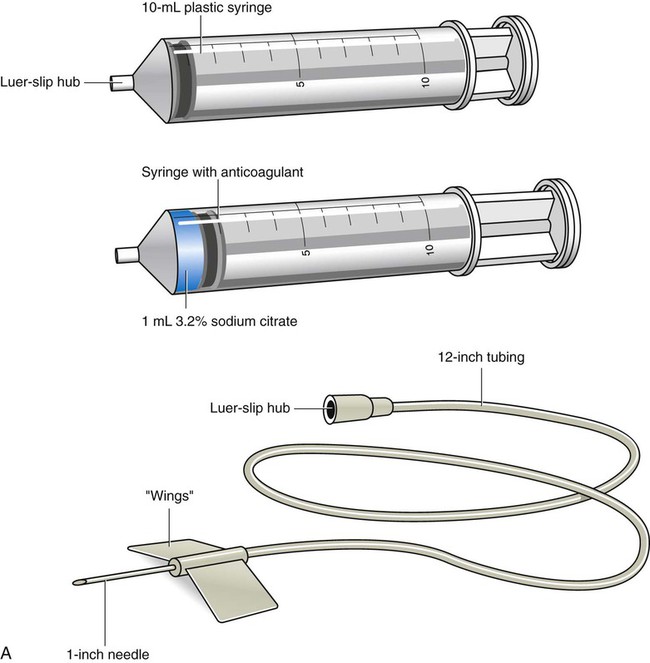 10-mL plastic syringe

Luer-slip hub

5

10

Syringe with anticoagulant

5

10

1 mL 3.2% sodium citrate

12-inch tubing

Luer-slip hub

"Wings"

A

1-inch needle