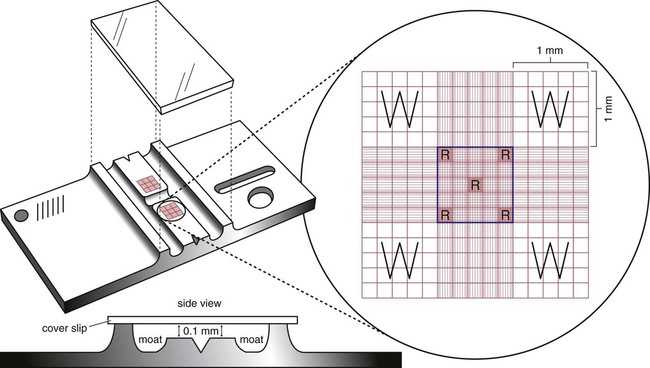 1 mm

1 mm

W W

R R
R
R R

W W

side view

cover slip

moat 0.1 mm moat