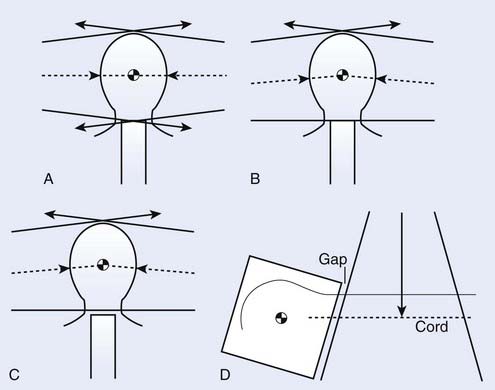 A

B

C

Gap

Cord

D