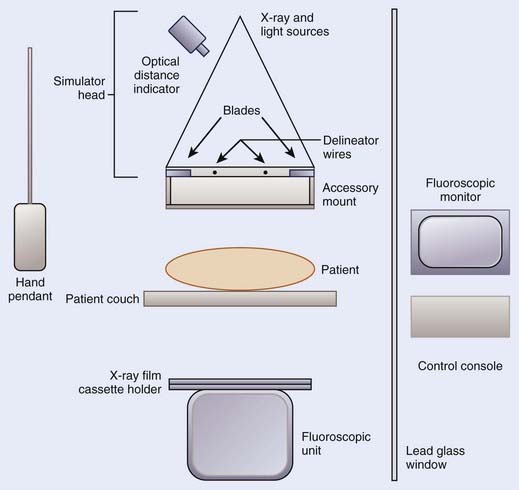 X-ray and light sources

Optical distance indicator

Simulator head

Blades

Delineator wires

Accessory mount

Fluoroscopic monitor

Hand pendant

Patient

Patient couch

Control console

X-ray film cassette holder

Fluoroscopic unit

Lead glass window