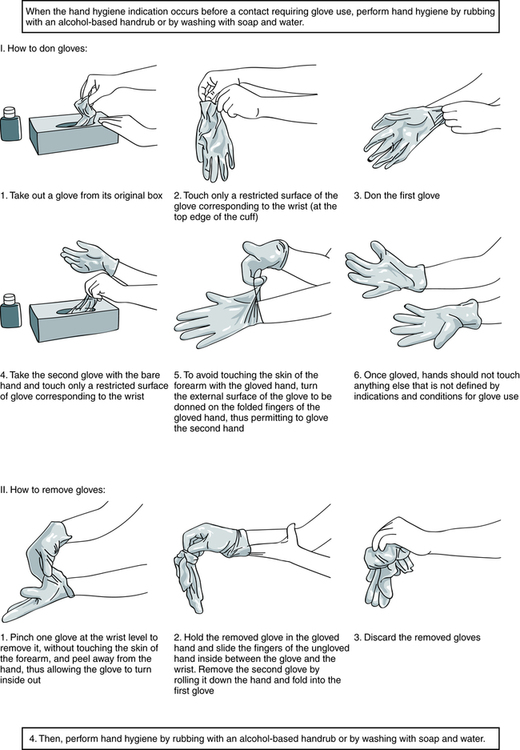 When the hand hygiene indication occurs before a contact requiring glove use, perform hand hygiene by rubbing with an alcohol-based handrub or by washing with soap and water.

I. How to don gloves:

1. Take out a glove from its original box

2. Touch only a restricted surface of the glove corresponding to the wrist (at the top edge of the cuff)

3. Don the first glove

4. Take the second glove with the bare hand and touch only a restricted surface of glove corresponding to the wrist

5. To avoid touching the skin of the forearm with the gloved hand, turn the external surface of the glove to be donned on the folded fingers of the gloved hand, thus permitting to glove the second hand

6. Once gloved, hands should not touch anything else that is not defined by indications and conditions for glove use

II. How to remove gloves:

1. Pinch one glove at the wrist level to remove it, without touching the skin of the forearm, and peel away from the hand, thus allowing the glove to turn inside out

2. Hold the removed glove in the gloved hand and slide the fingers of the ungloved hand inside between the glove and the wrist. Remove the second glove by rolling it down the hand and fold into the first glove

3. Discard the removed gloves

4. Then, perform hand hygiene by rubbing with an alcohol-based handrub or by washing with soap and water.