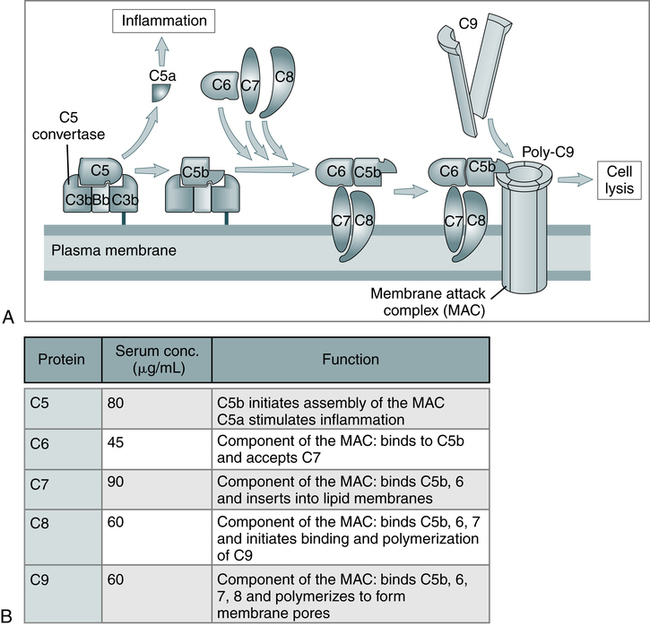 Inflammation

C5a

C6 C7 C8

C9

C5 convertase

C5

C3b Bb C3b

C5b

C6 C5b

C7 C8

C6 C5b

C7 C8

Poly-C9

Cell lysis

Plasma membrane

Membrane attack complex (MAC)

A

| Protein | Serum conc. ($\mu$g/mL) | Function |
|---|---|---|
| C5 | 80 | C5b initiates assembly of the MAC C5a stimulates inflammation |
| C6 | 45 | Component of the MAC: binds to C5b and accepts C7 |
| C7 | 90 | Component of the MAC: binds C5b, 6 and inserts into lipid membranes |
| C8 | 60 | Component of the MAC: binds C5b, 6, 7 and initiates binding and polymerization of C9 |
| C9 | 60 | Component of the MAC: binds C5b, 6, 7, 8 and polymerizes to form membrane pores |

B