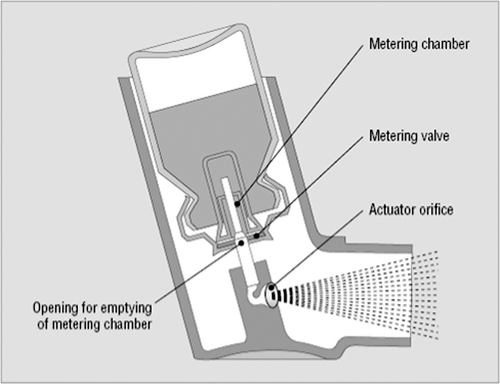 Metering chamber

Metering valve

Actuator orifice

Opening for emptying of metering chamber