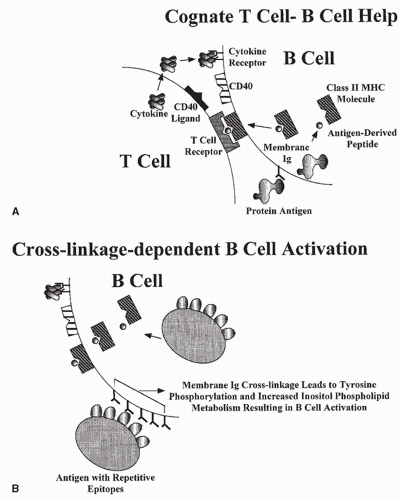 Cognate T Cell- B Cell Help

Cytokine Receptor

B Cell

CD40

Class II MHC Molecule

Cytokine

CD40 Ligand

T Cell Receptor

Antigen-Derived Peptide

Membrane Ig

T Cell

Protein Antigen

A

Cross-linkage-dependent B Cell Activation

B Cell

Membrane Ig Cross-linkage Leads to Tyrosine Phosphorylation and Increased Inositol Phospholipid Metabolism Resulting in B Cell Activation

Antigen with Repetitive Epitopes

B