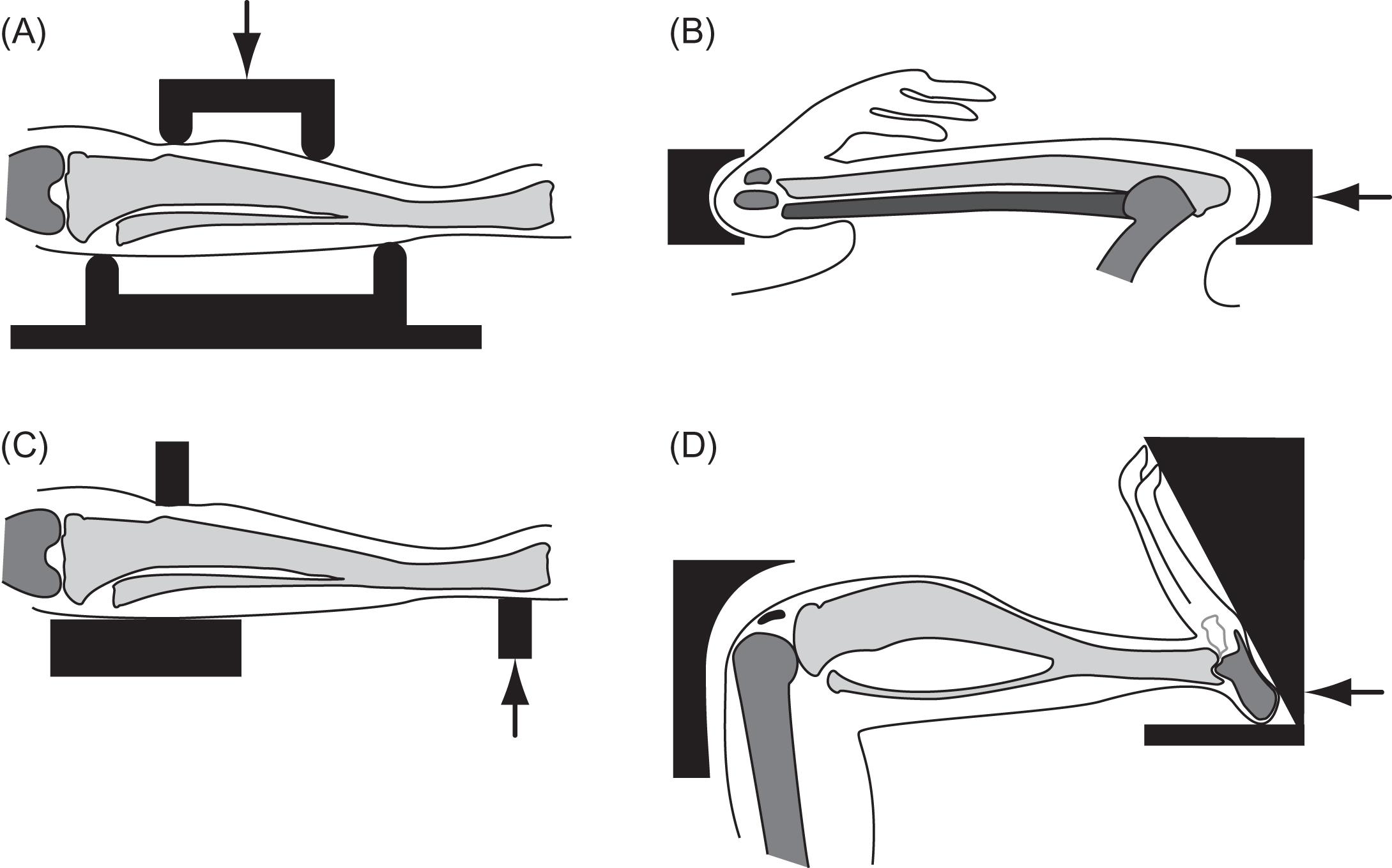 (A)

(B)

(C)

(D)