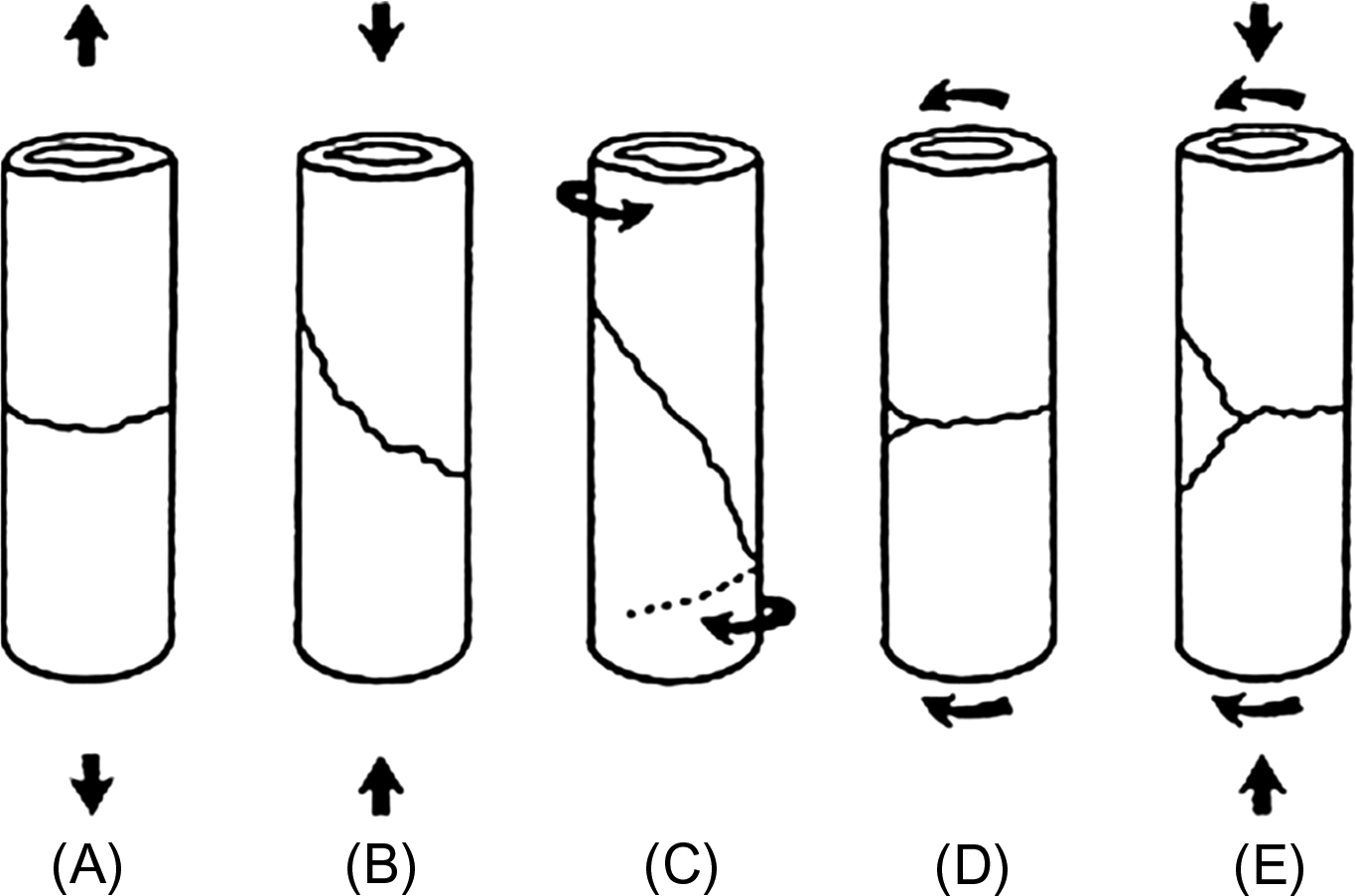 (A) (B) (C) (D) (E)