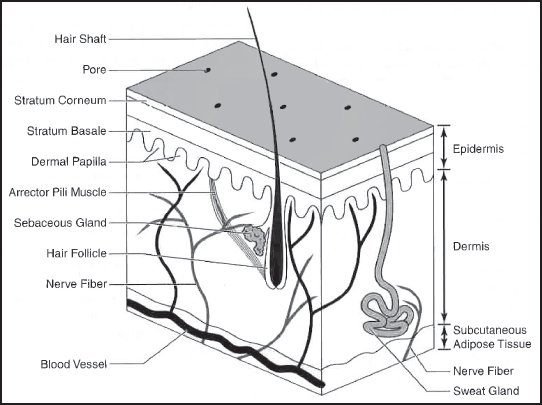 Hair Shaft
Pore
Stratum Corneum
Stratum Basale
Dermal Papilla
Arrector Pili Muscle
Sebaceous Gland
Hair Follicle
Nerve Fiber
Blood Vessel

Epidermis
Dermis
Subcutaneous Adipose Tissue
Nerve Fiber
Sweat Gland