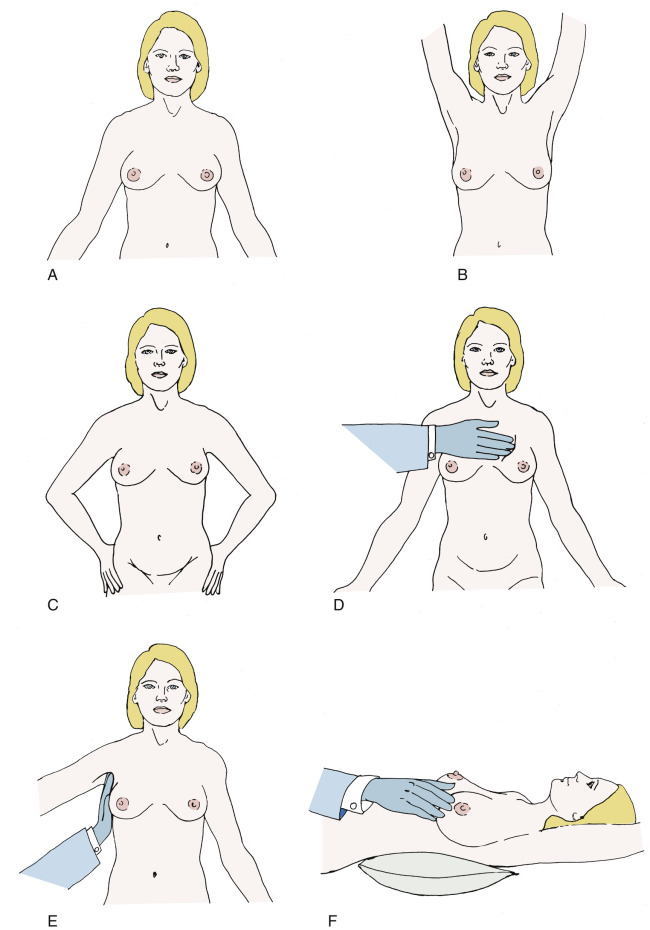 A
B
C
D
E
F