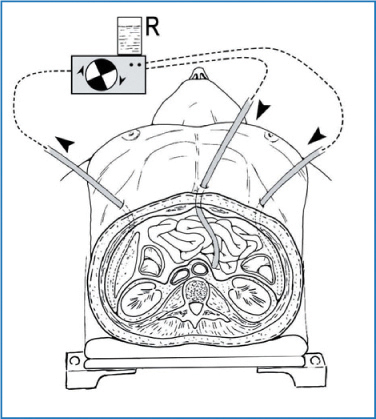 R