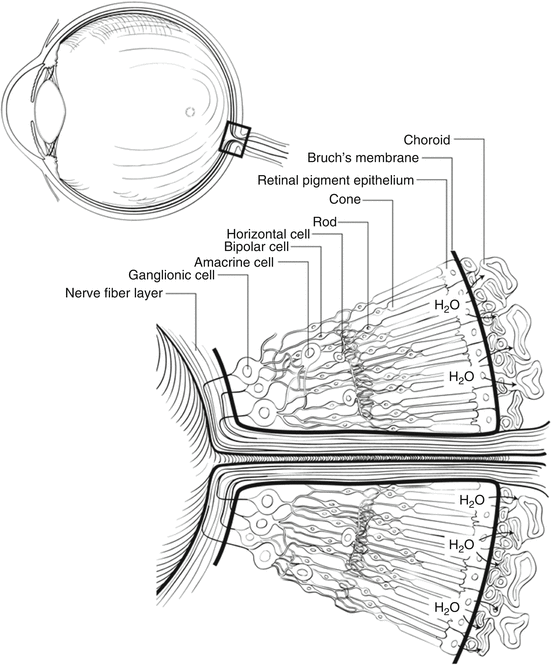 Choroid
Bruch's membrane
Retinal pigment epithelium
Cone
Rod
Horizontal cell
Bipolar cell
Amacrine cell
Ganglionic cell
Nerve fiber layer

$H_2O$
$H_2O$
$H_2O$
$H_2O$
$H_2O$