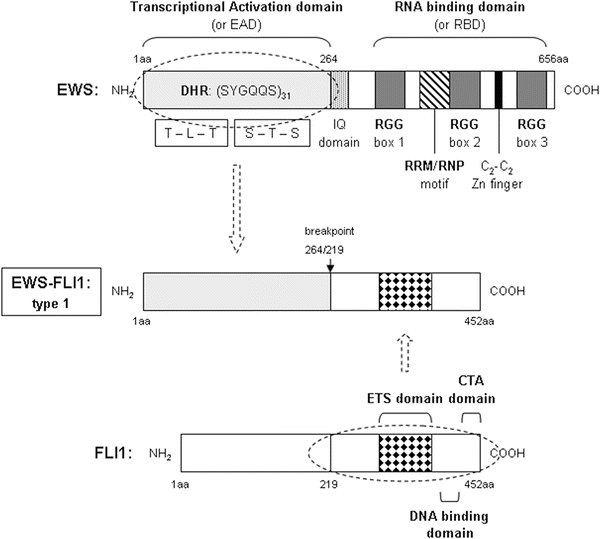 Transcriptional Activation domain
(or EAD)

RNA binding domain
(or RBD)

1aa

264

656aa

EWS: $NH_2$

DHR: $(SYGQQS)_{31}$

COOH

T – L – T

S – T – S

IQ domain

RGG box 1

RGG box 2

RGG box 3

RRM/RNP motif

$C_2$-$C_2$ Zn finger

breakpoint
264/219

EWS-FLI1: type 1

$NH_2$

COOH

1aa

452aa

CTA domain

ETS domain

FLI1: $NH_2$

COOH

1aa

219

452aa

DNA binding domain